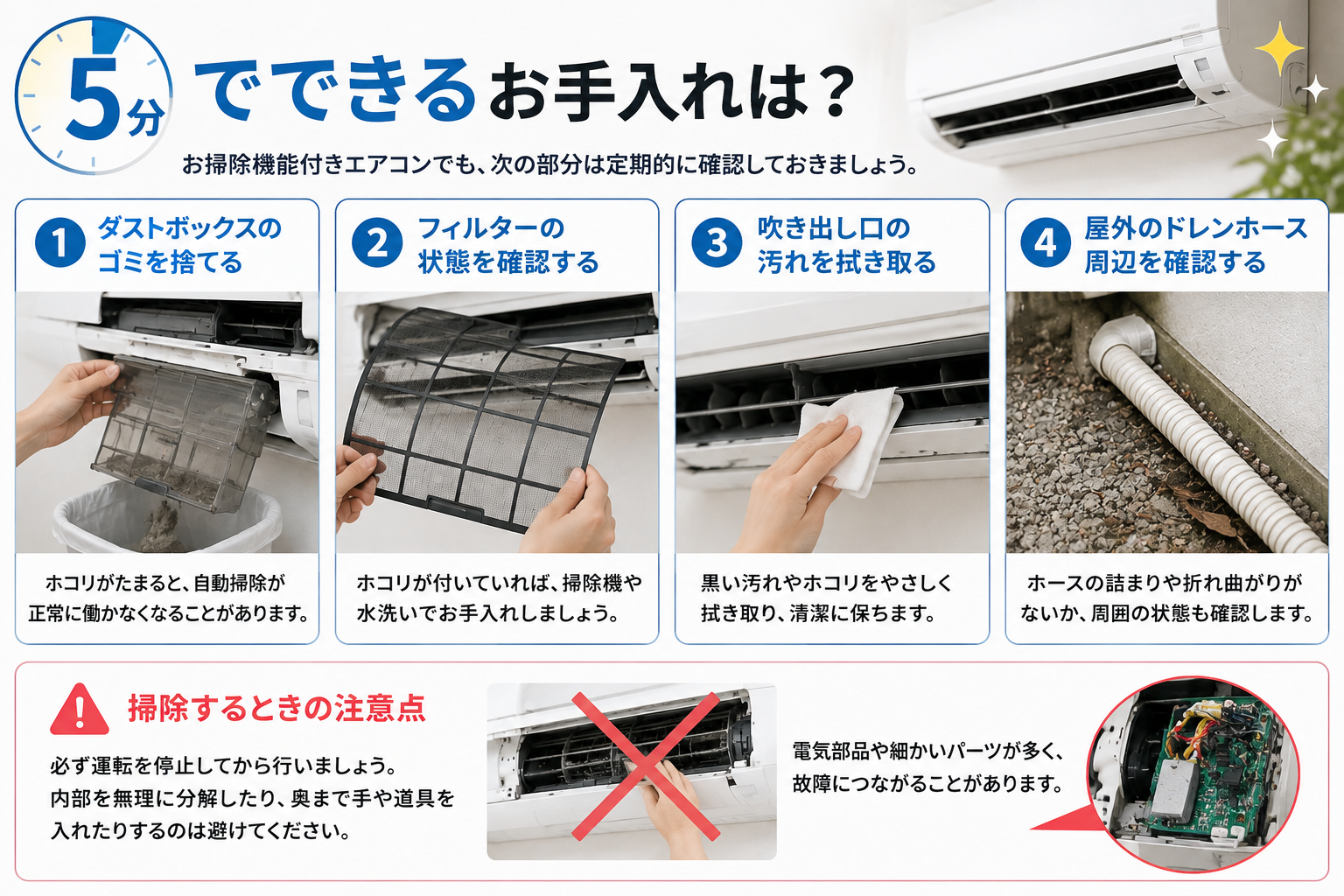 5分でできるお手入れは？

お掃除機能付きエアコンでも、次の部分は定期的に確認しておきましょう。

1 ダストボックスのゴミを捨てる

ホコリがたまると、自動掃除が正常に働かなくなることがあります。

2 フィルターの状態を確認する

ホコリが付いていれば、掃除機や水洗いでお手入れしましょう。

3 吹き出し口の汚れを拭き取る

黒い汚れやホコリをやさしく拭き取り、清潔に保ちます。

4 屋外のドレンホース周辺を確認する

ホースの詰まりや折れ曲がりがないか、周囲の状態も確認します。

掃除するときの注意点

必ず運転を停止してから行いましょう。
内部を無理に分解したり、奥まで手や道具を入れたりするのは避けてください。

電気部品や細かいパーツが多く、故障につながることがあります。